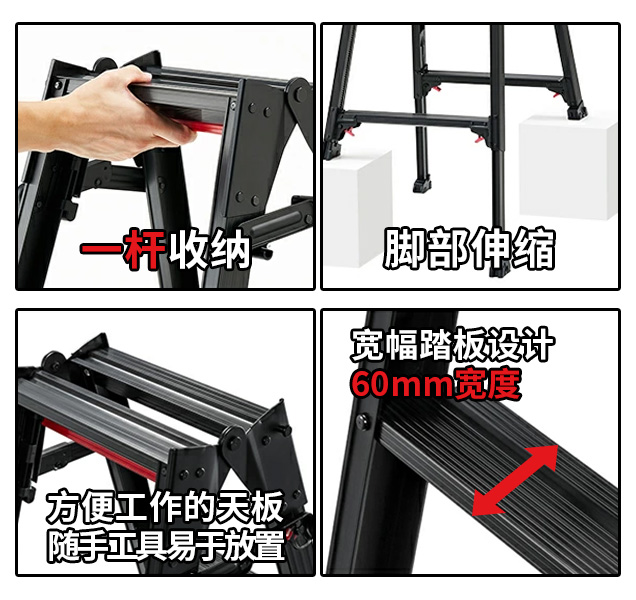 一杆收纳

脚部伸缩

方便工作的天板
随手工具易于放置

宽幅踏板设计
60mm宽度